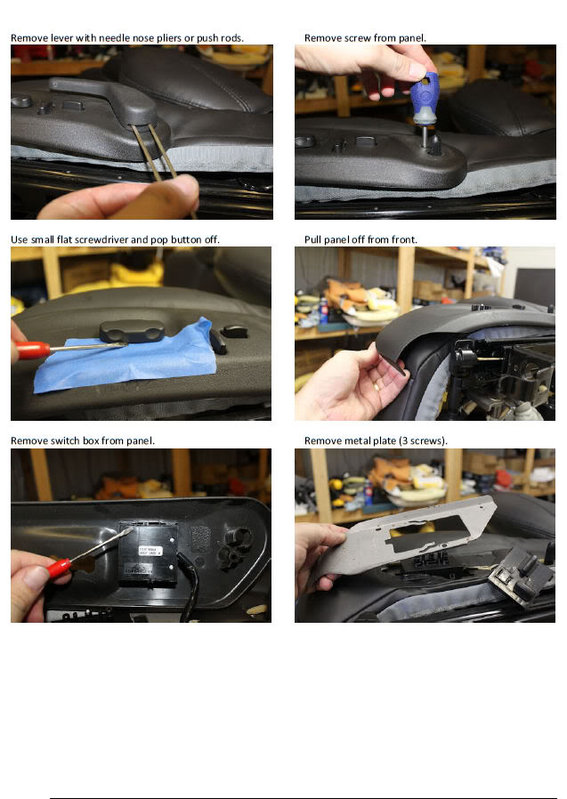 Remove lever with needle nose pliers or push rods.

Remove screw from panel.

Use small flat screwdriver and pop button off.

Pull panel off from front.

Remove switch box from panel.

Remove metal plate (3 screws).