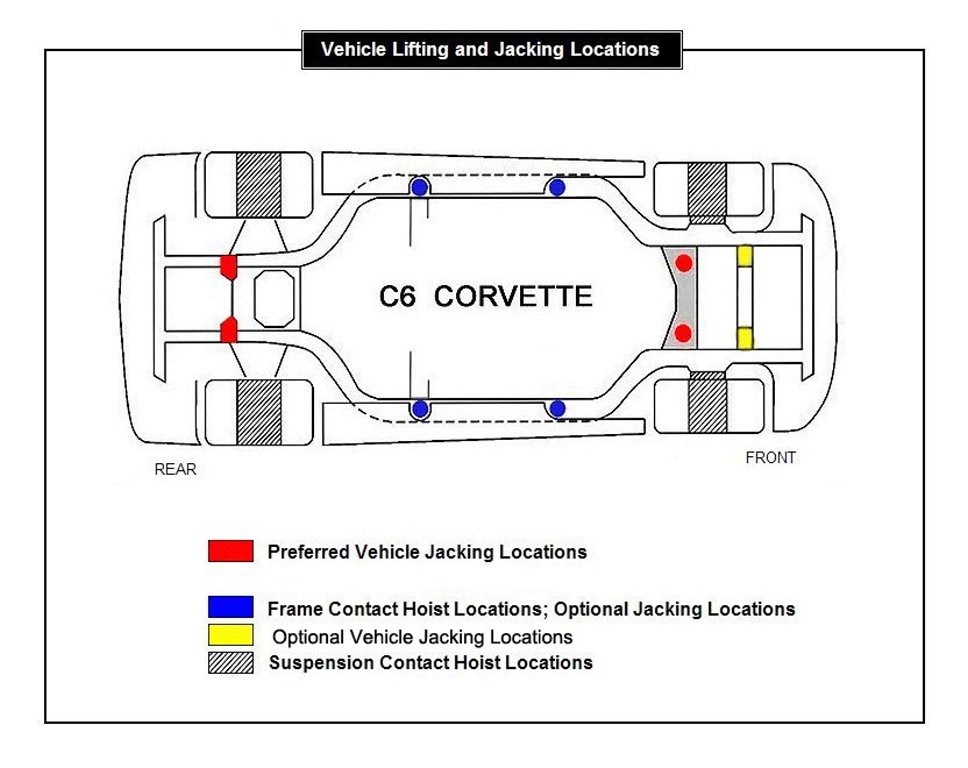 Vehicle Lifting and Jacking Locations

C6 CORVETTE

REAR

FRONT

Preferred Vehicle Jacking Locations

Frame Contact Hoist Locations; Optional Jacking Locations

Optional Vehicle Jacking Locations

Suspension Contact Hoist Locations